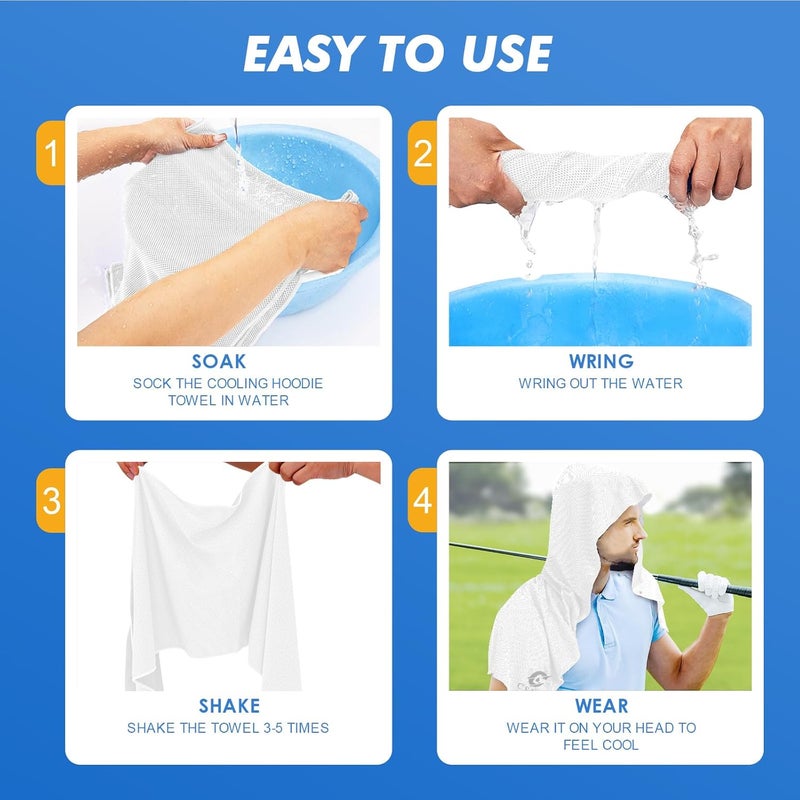 EASY TO USE

1

SOAK

SOCK THE COOLING HOODIE TOWEL IN WATER

2

WRING

WRING OUT THE WATER

3

SHAKE

SHAKE THE TOWEL 3-5 TIMES

4

WEAR

WEAR IT ON YOUR HEAD TO FEEL COOL